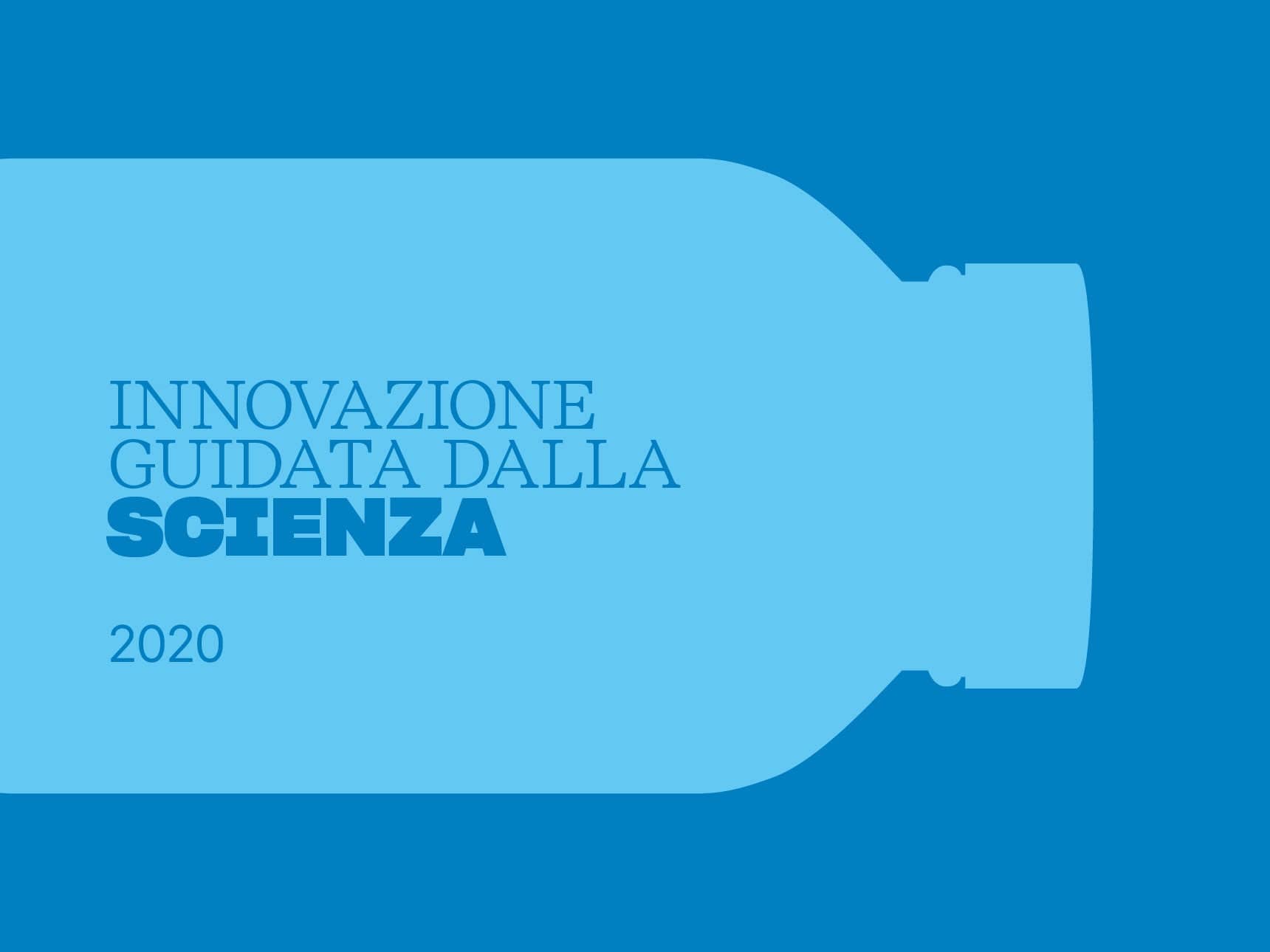 INNOVAZIONE
GUIDATA DALLA
SCIENZA

2020