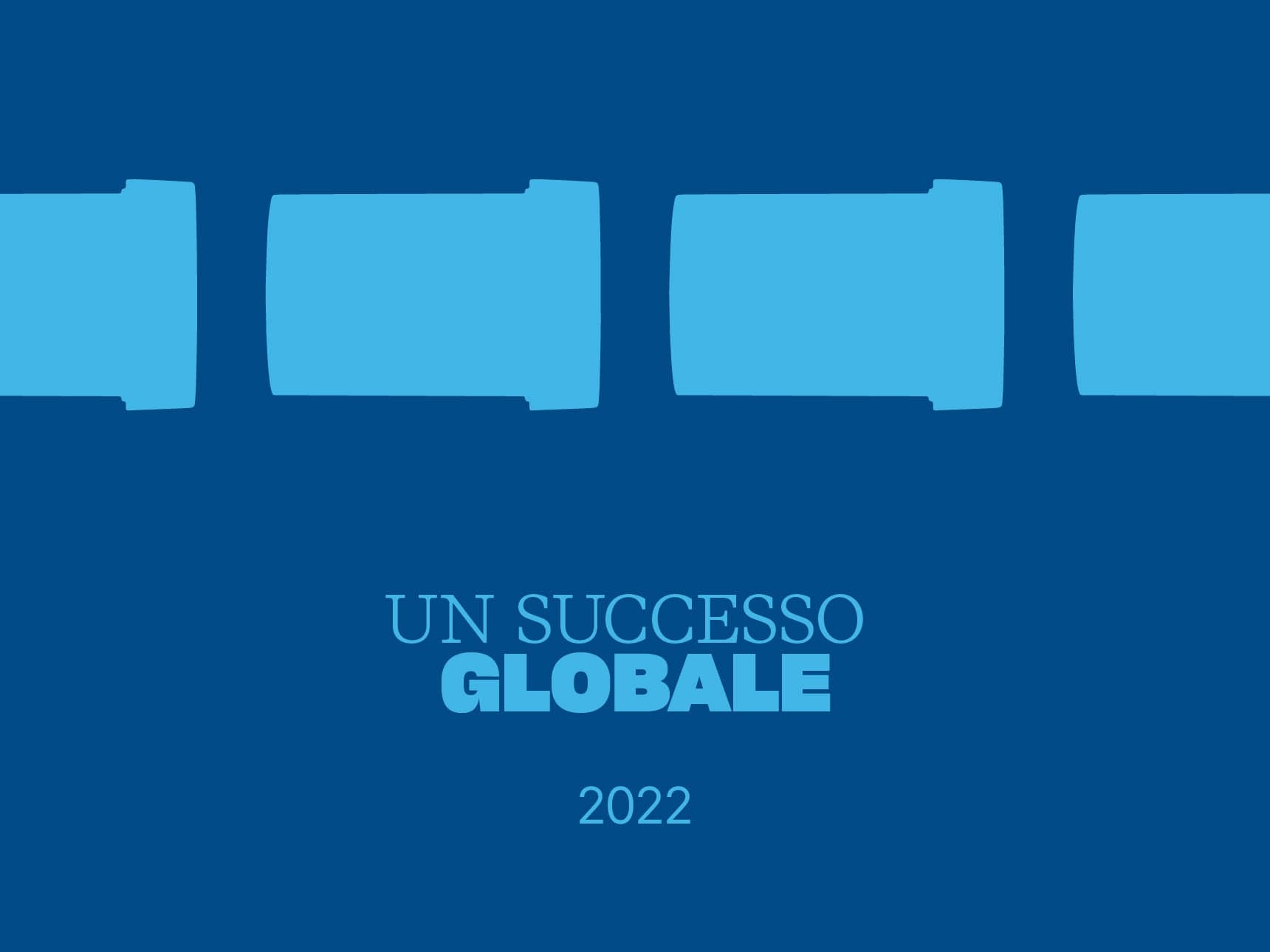 UN SUCCESSO
GLOBALE

2022