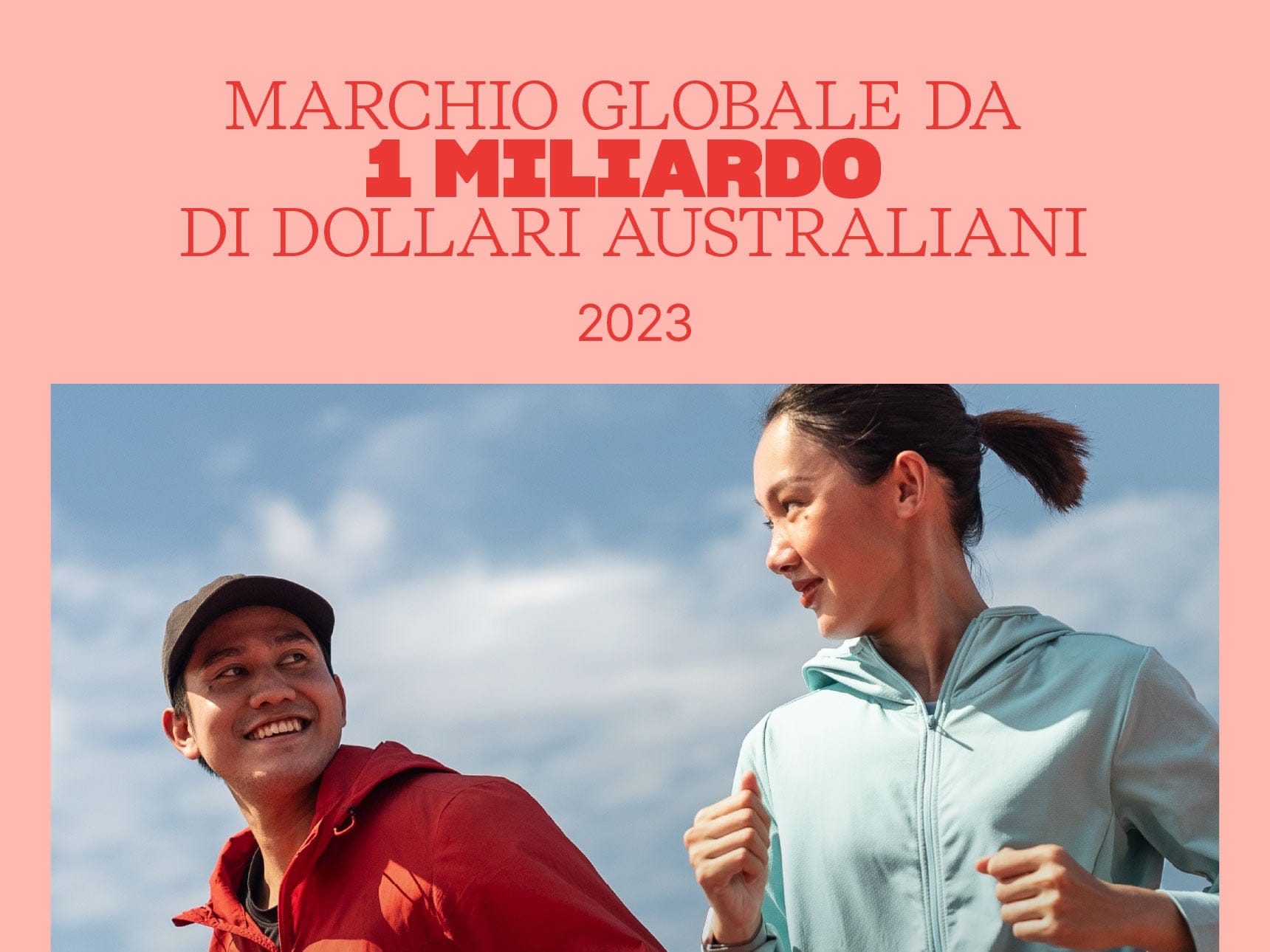 MARCHIO GLOBALE DA
1 MILIARDO
DI DOLLARI AUSTRALIANI

2023