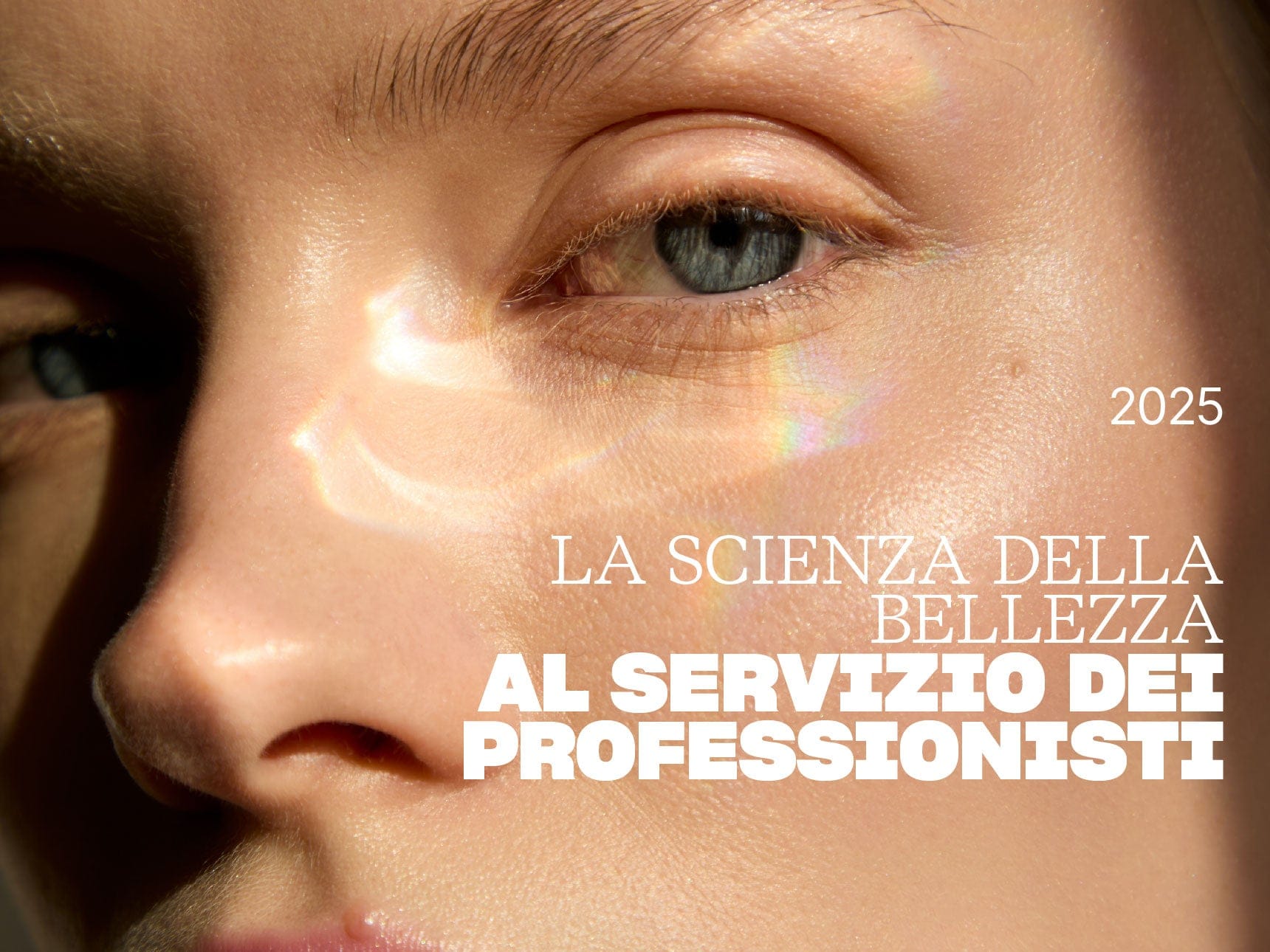 2025

LA SCIENZA DELLA BELLEZZA
AL SERVIZIO DEI PROFESSIONISTI