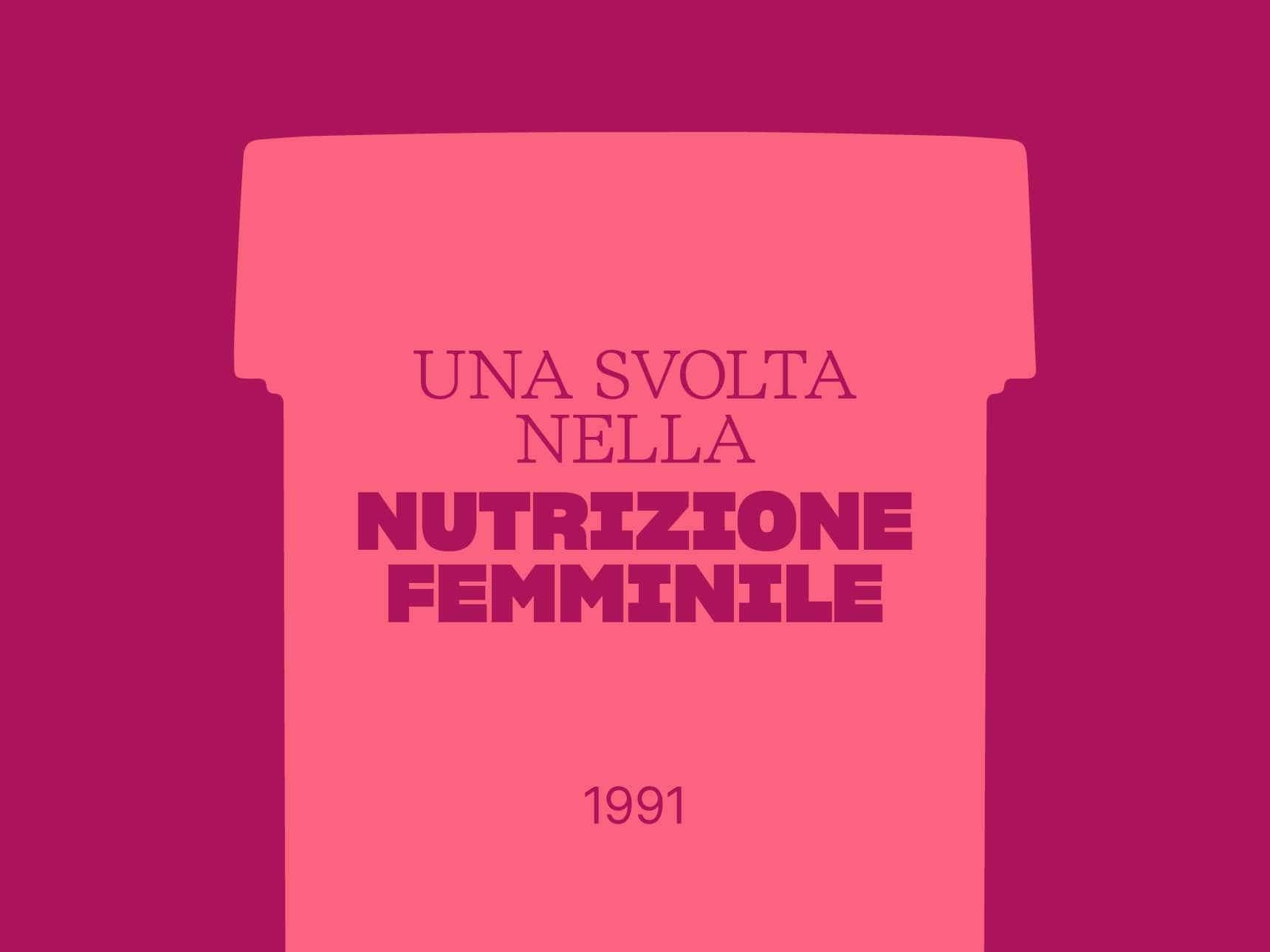 UNA SVOLTA NELLA
NUTRIZIONE FEMMINILE

1991