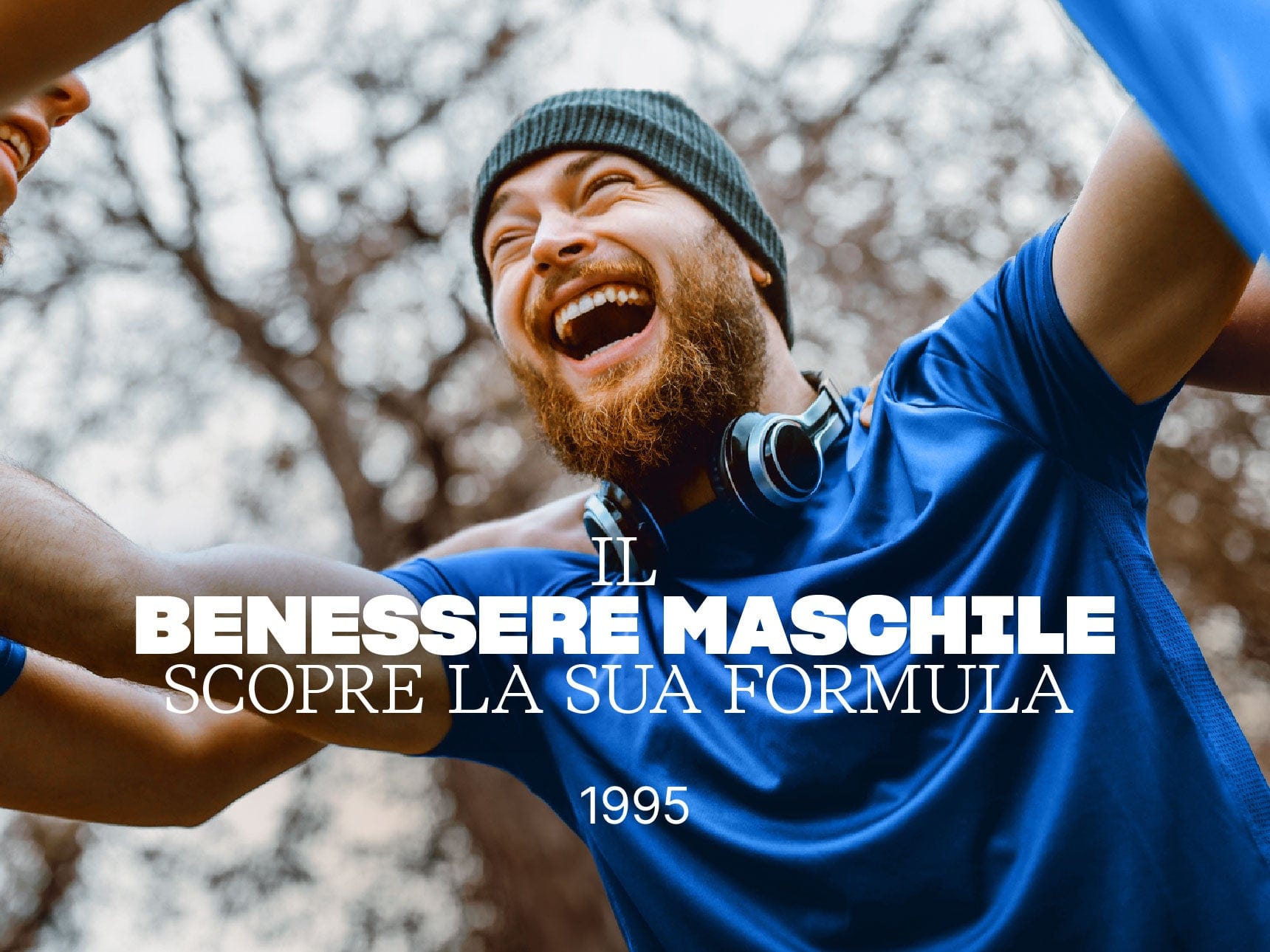 IL
BENESSERE MASCHILE
SCOPRE LA SUA FORMULA

1995