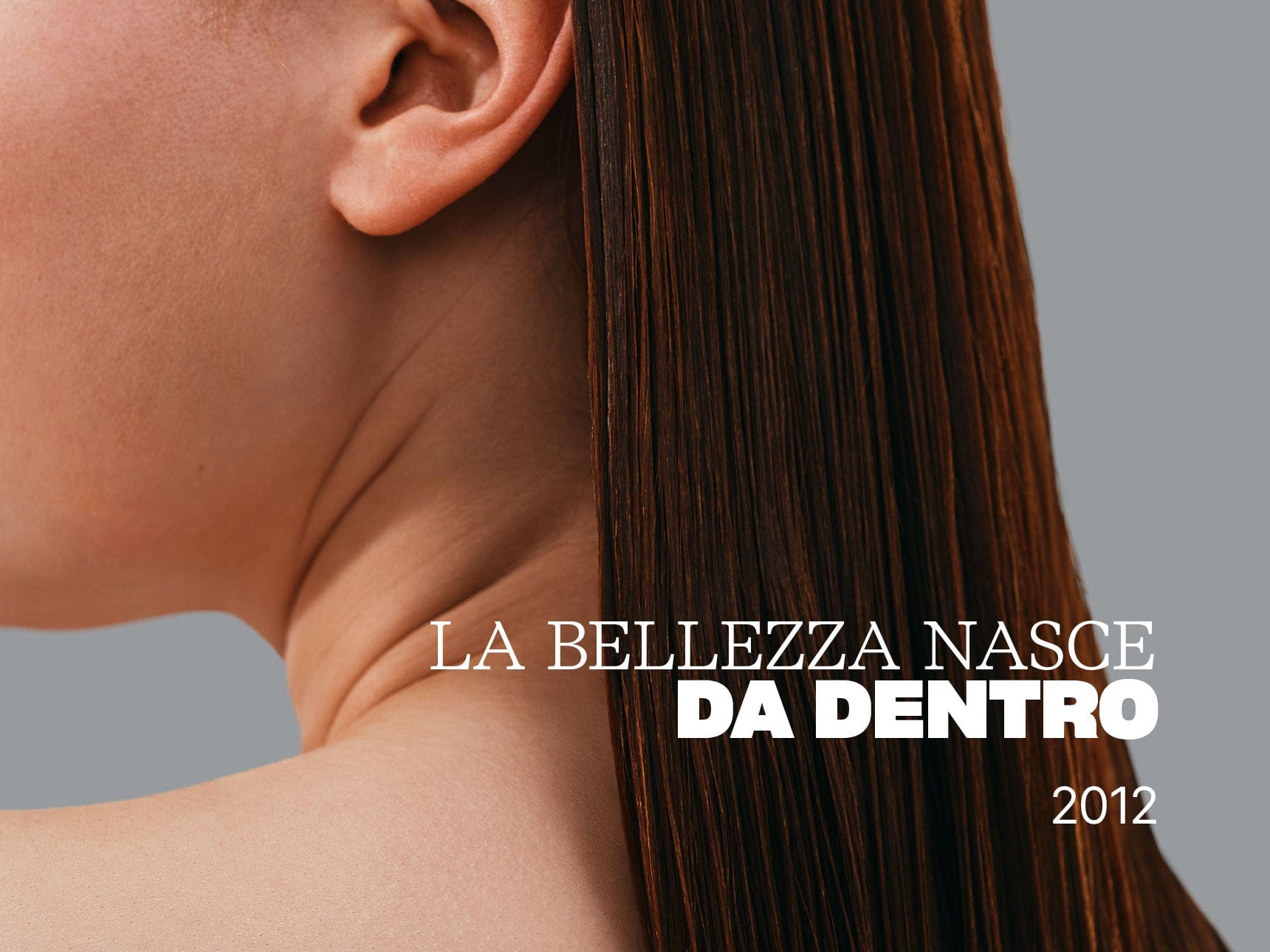 LA BELLEZZA NASCE
DA DENTRO
2012